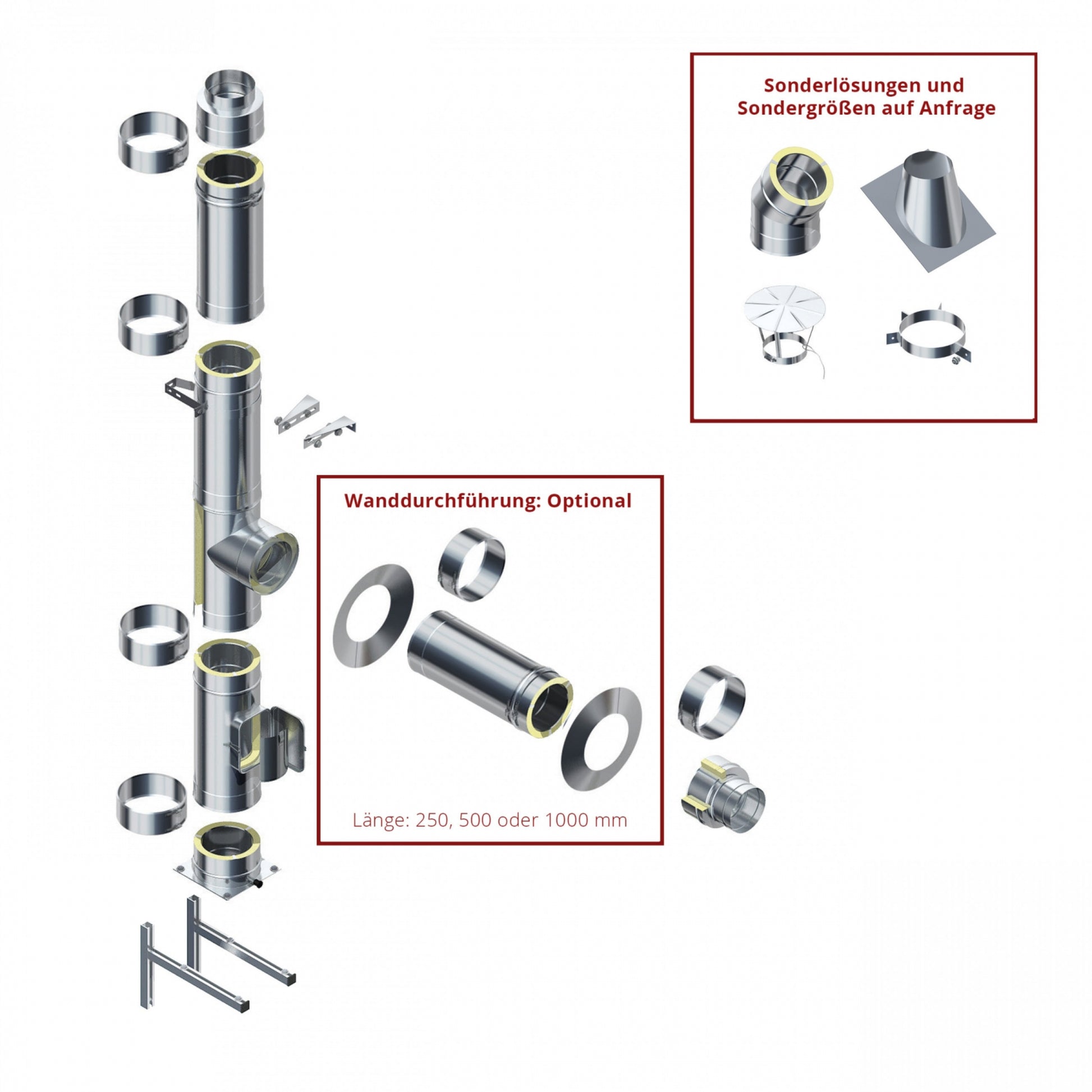 Sonderlösungen und Sondergrößen auf Anfrage

Wanddurchführung: Optional

Länge: 250, 500 oder 1000 mm